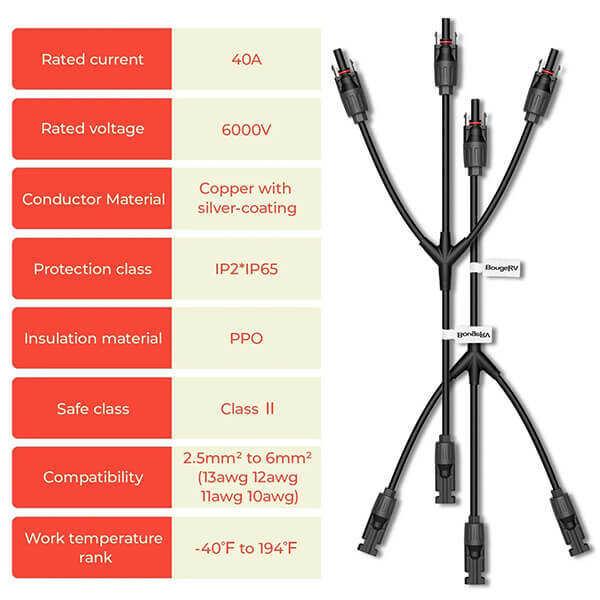 | Rated current | 40A |
|---|---|
| Rated voltage | 6000V |
| Conductor Material | Copper with silver-coating |
| Protection class | IP2*IP65 |
| Insulation material | PPO |
| Safe class | Class II |
| Compatibility | 2.5mm² to 6mm² (13awg 12awg 11awg 10awg) |
| Work temperature rank | -40°F to 194°F |

BougeRV

BougeRV