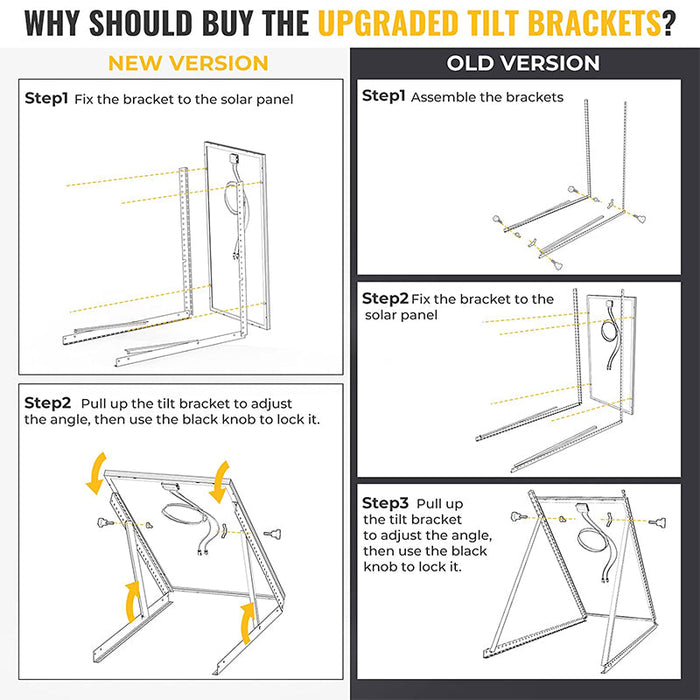 WHY SHOULD BUY THE UPGRADED TILT BRACKETS?

NEW VERSION

Step1 Fix the bracket to the solar panel

Step2 Pull up the tilt bracket to adjust the angle, then use the black knob to lock it.

OLD VERSION

Step1 Assemble the brackets

Step2 Fix the bracket to the solar panel

Step3 Pull up the tilt bracket to adjust the angle, then use the black knob to lock it.