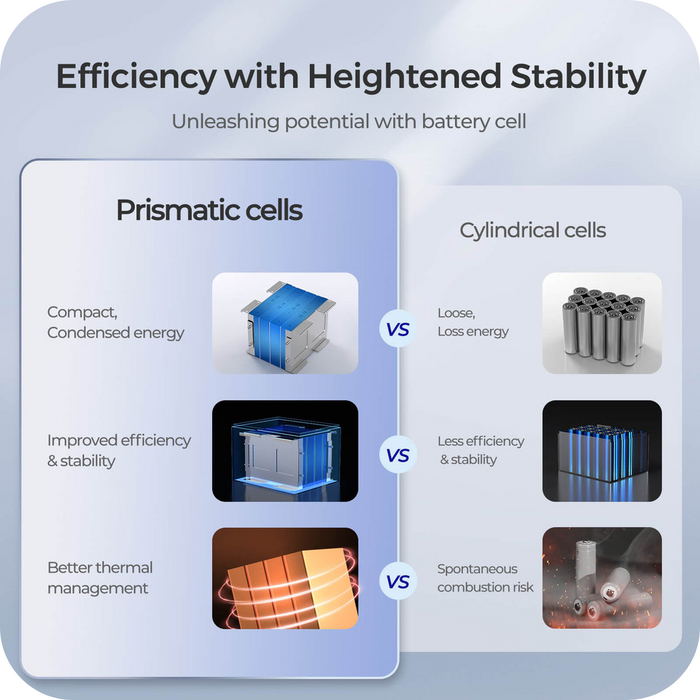 Efficiency with Heightened Stability

Unleashing potential with battery cell

Prismatic cells

Compact, Condensed energy

Improved efficiency & stability

Better thermal management

VS

VS

VS

Cylindrical cells

Loose, Loss energy

Less efficiency & stability

Spontaneous combustion risk