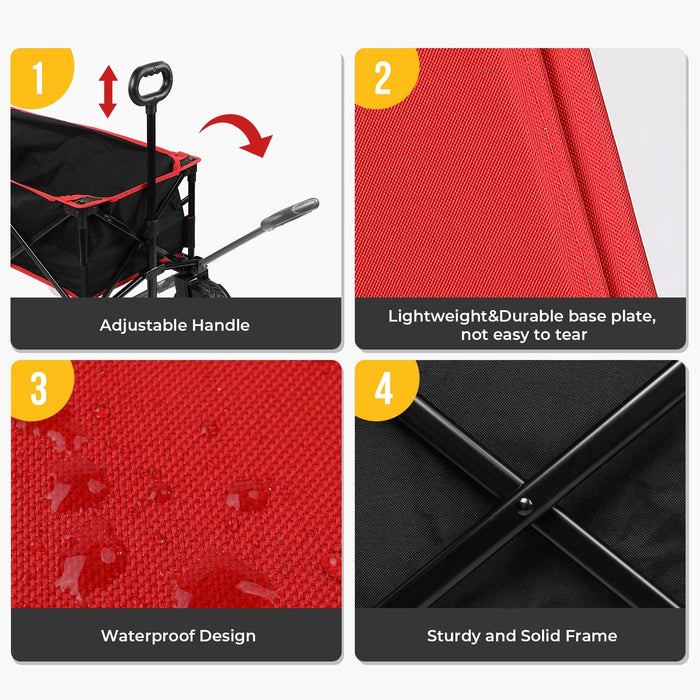 1

Adjustable Handle

2

Lightweight&Durable base plate, not easy to tear

3

Waterproof Design

4

Sturdy and Solid Frame