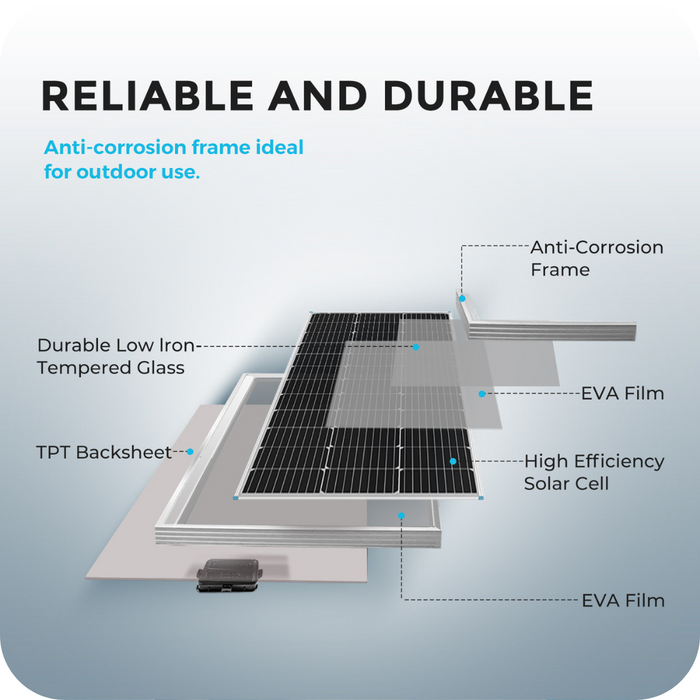 RELIABLE AND DURABLE

Anti-corrosion frame ideal for outdoor use.

Anti-Corrosion Frame

Durable Low Iron Tempered Glass

EVA Film

TPT Backsheet

High Efficiency Solar Cell

EVA Film