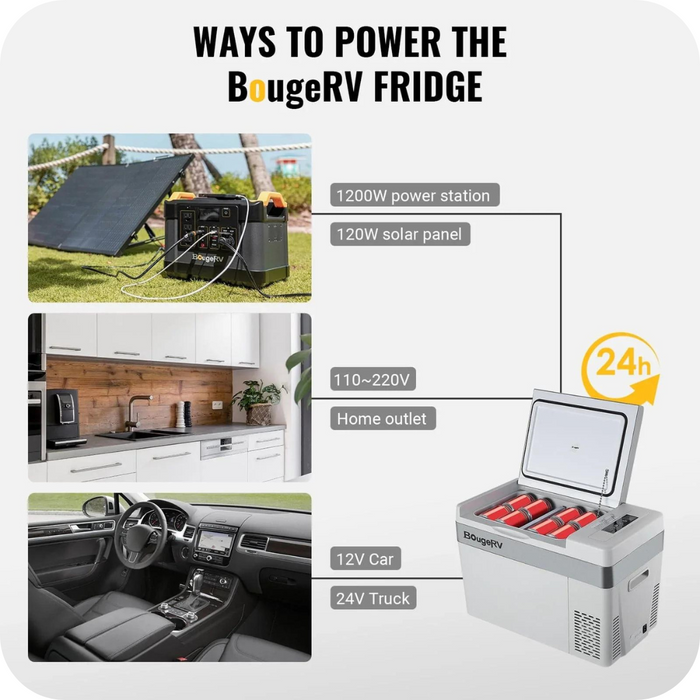 WAYS TO POWER THE
BougeRV FRIDGE

BougeRV

1200W power station

120W solar panel

110~220V

Home outlet

24h

12V Car

24V Truck

BougeRV