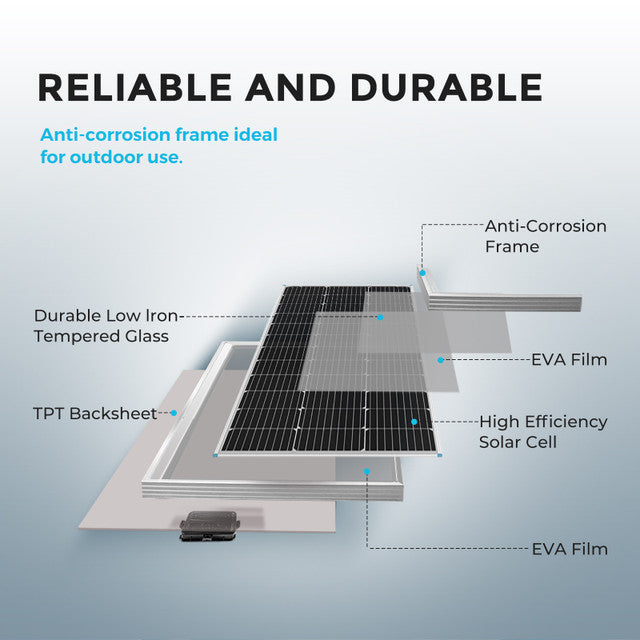 RELIABLE AND DURABLE

Anti-corrosion frame ideal for outdoor use.

Anti-Corrosion Frame

Durable Low Iron Tempered Glass

EVA Film

TPT Backsheet

High Efficiency Solar Cell

EVA Film